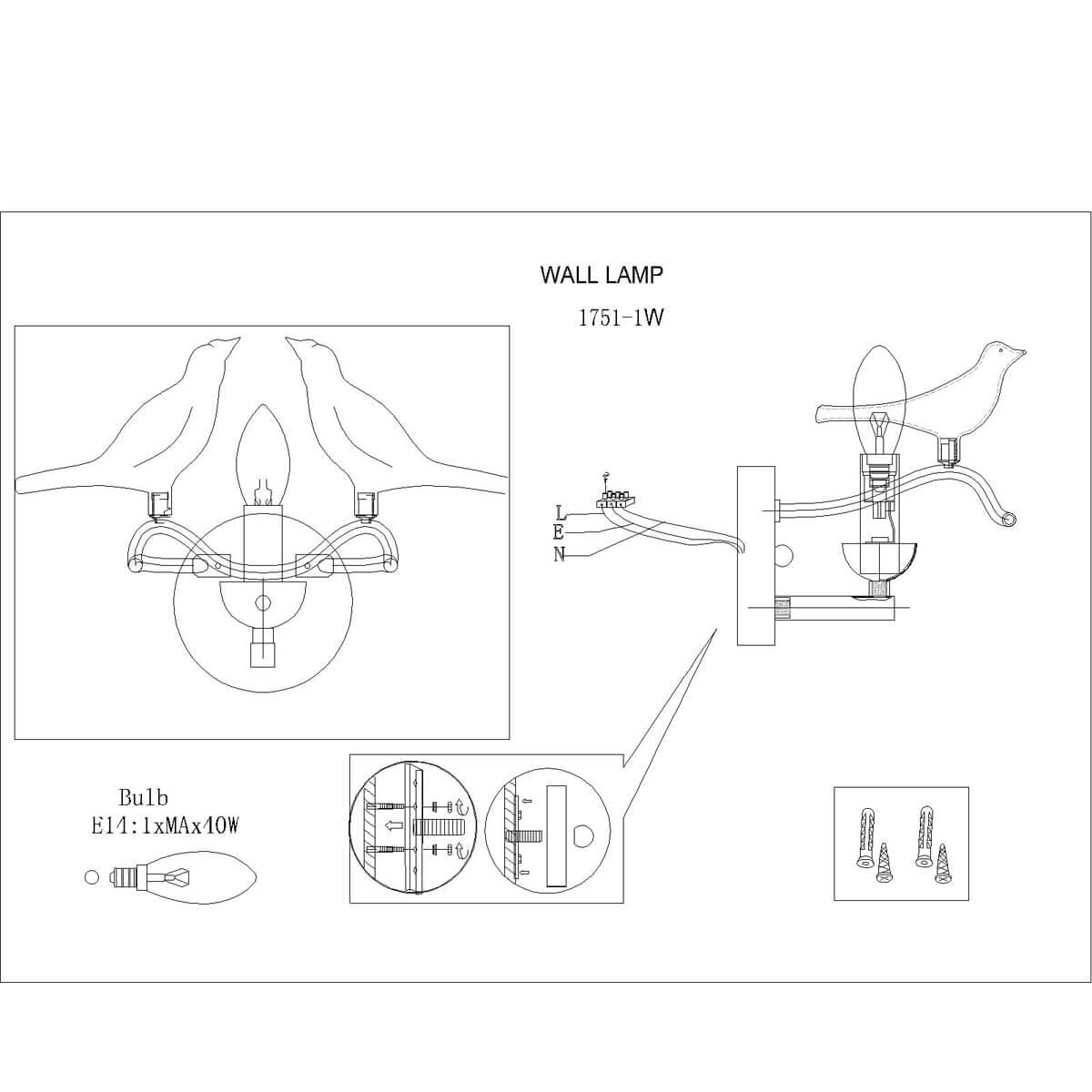 WALL LAMP

1751-1W

L
E
N

Bulb
E14:1xMAx40W