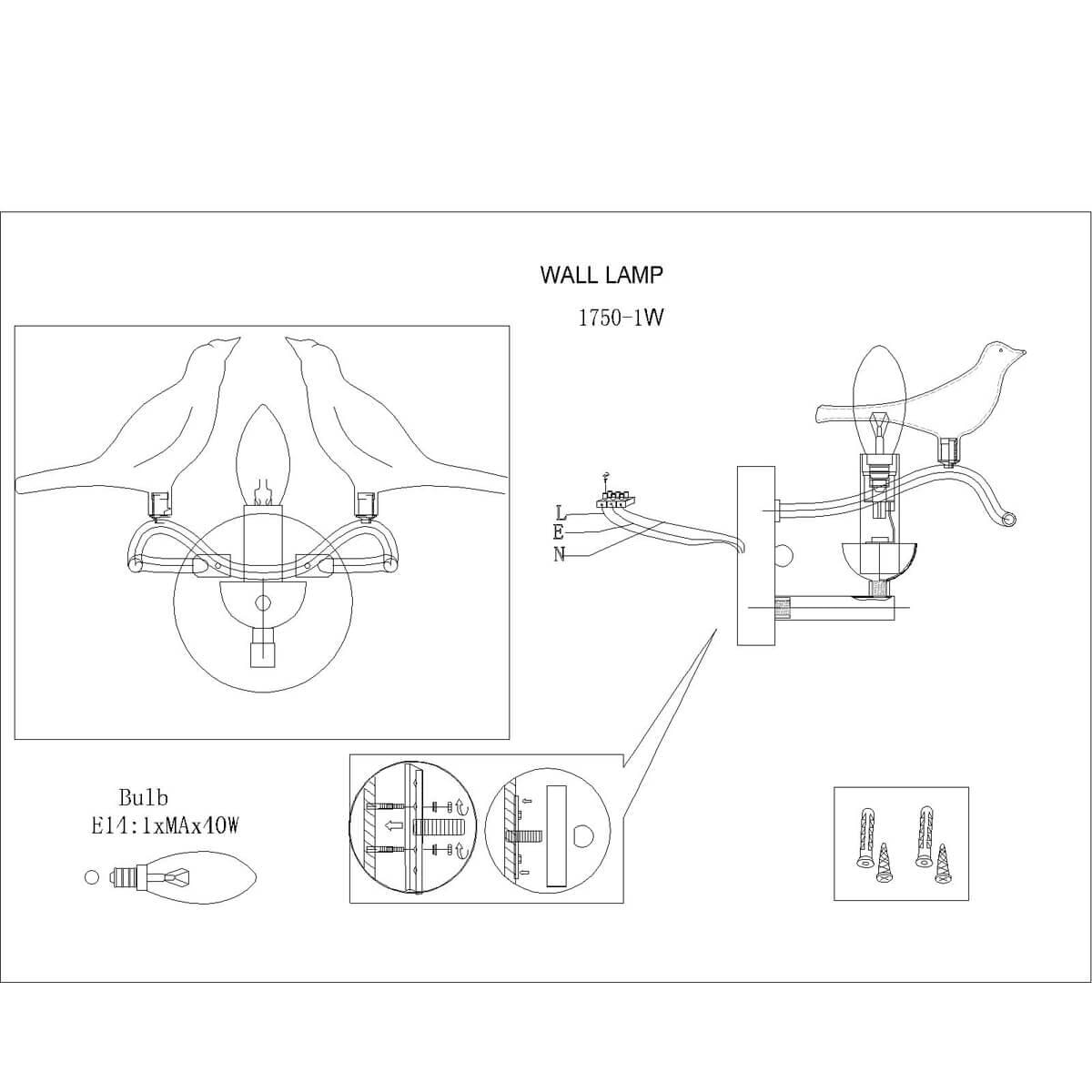 WALL LAMP

1750-1W

L
E
N

Bulb
E14:1xMAx40W