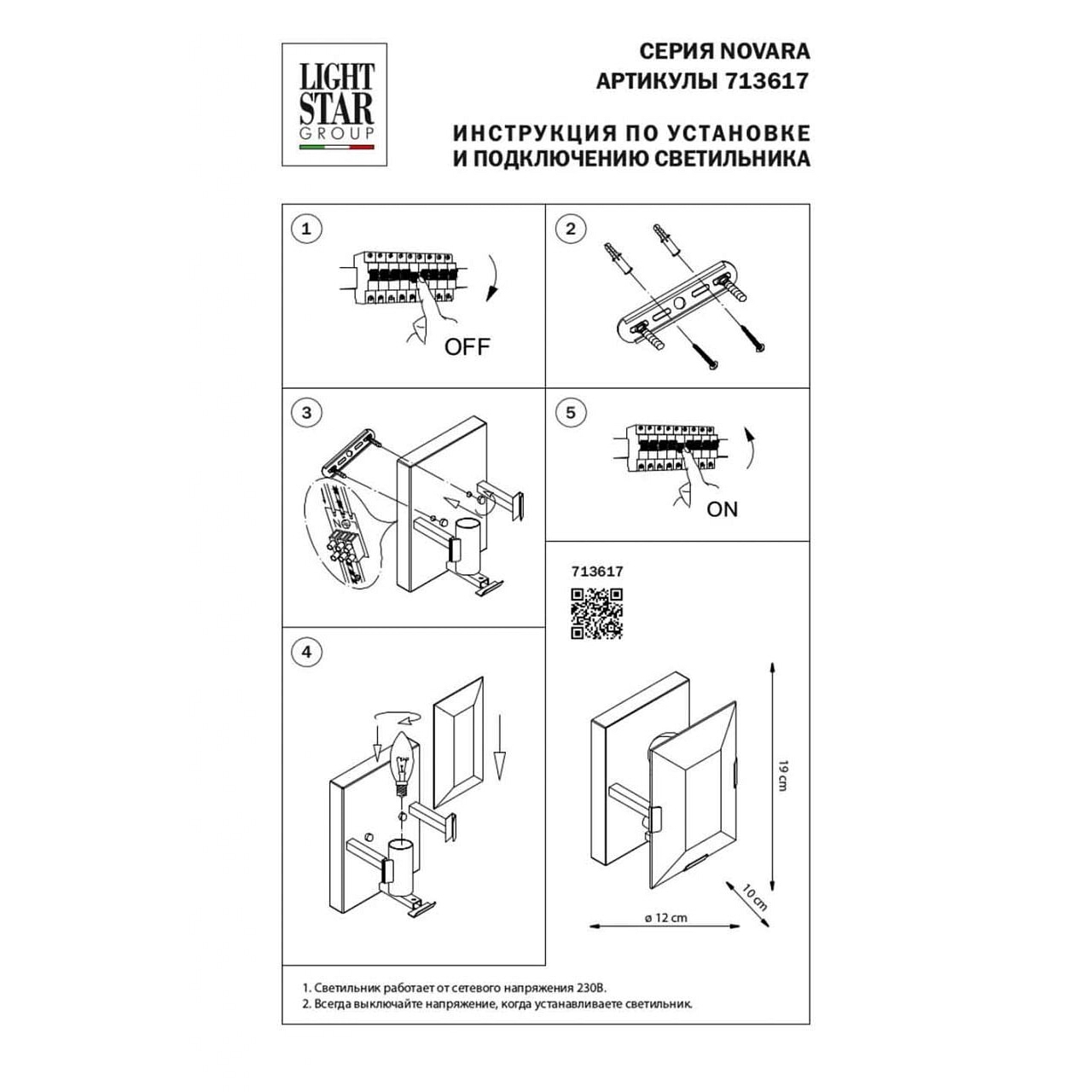 LIGHT STAR GROUP

СЕРИЯ NOVARA
АРТИКУЛЫ 713617

ИНСТРУКЦИЯ ПО УСТАНОВКЕ
И ПОДКЛЮЧЕНИЮ СВЕТИЛЬНИКА

1

OFF

2

3

5

ON

713617

4

19 cm

10 cm

ø 12 cm

1. Светильник работает от сетевого напряжения 230В.
2. Всегда выключайте напряжение, когда устанавливаете светильник.