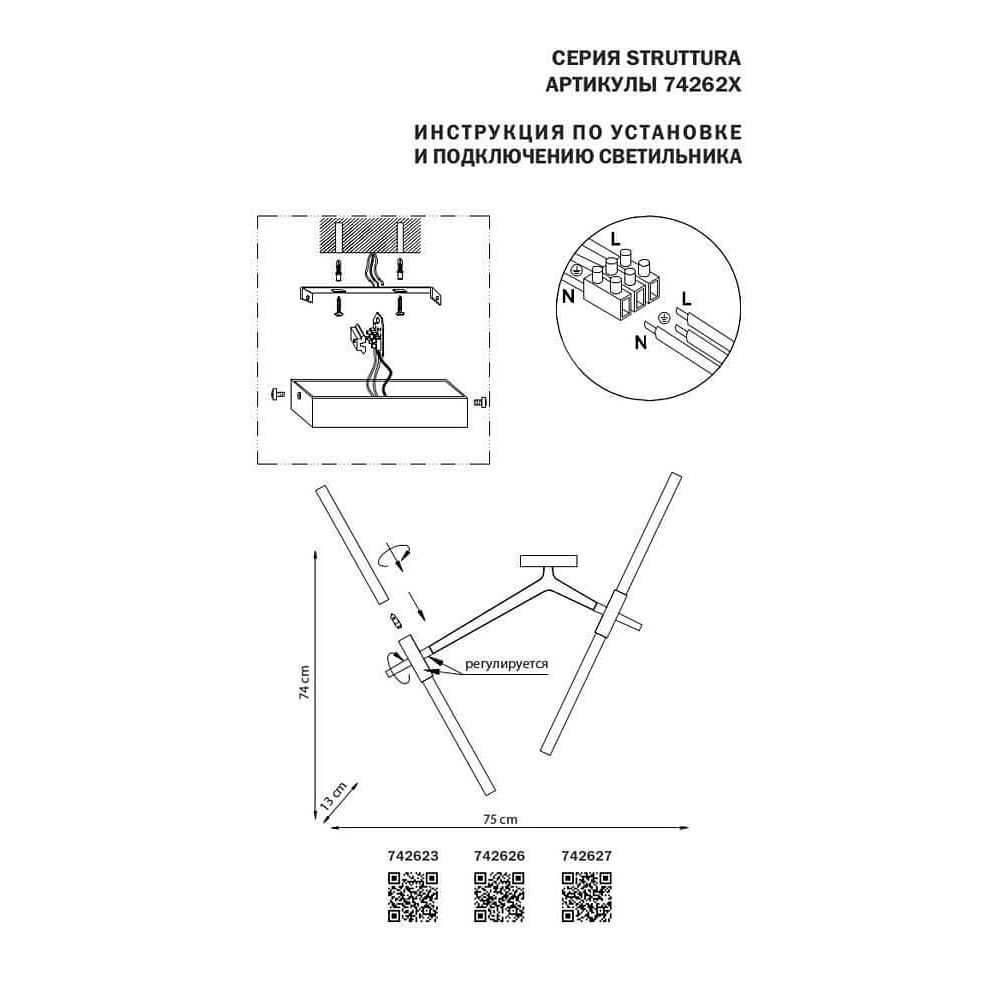 СЕРИЯ STRUTTURA
АРТИКУЛЫ 74262X

ИНСТРУКЦИЯ ПО УСТАНОВКЕ
И ПОДКЛЮЧЕНИЮ СВЕТИЛЬНИКА

L
N
L
N

регулируется

74 cm
13 cm
75 cm

742623 742626 742627