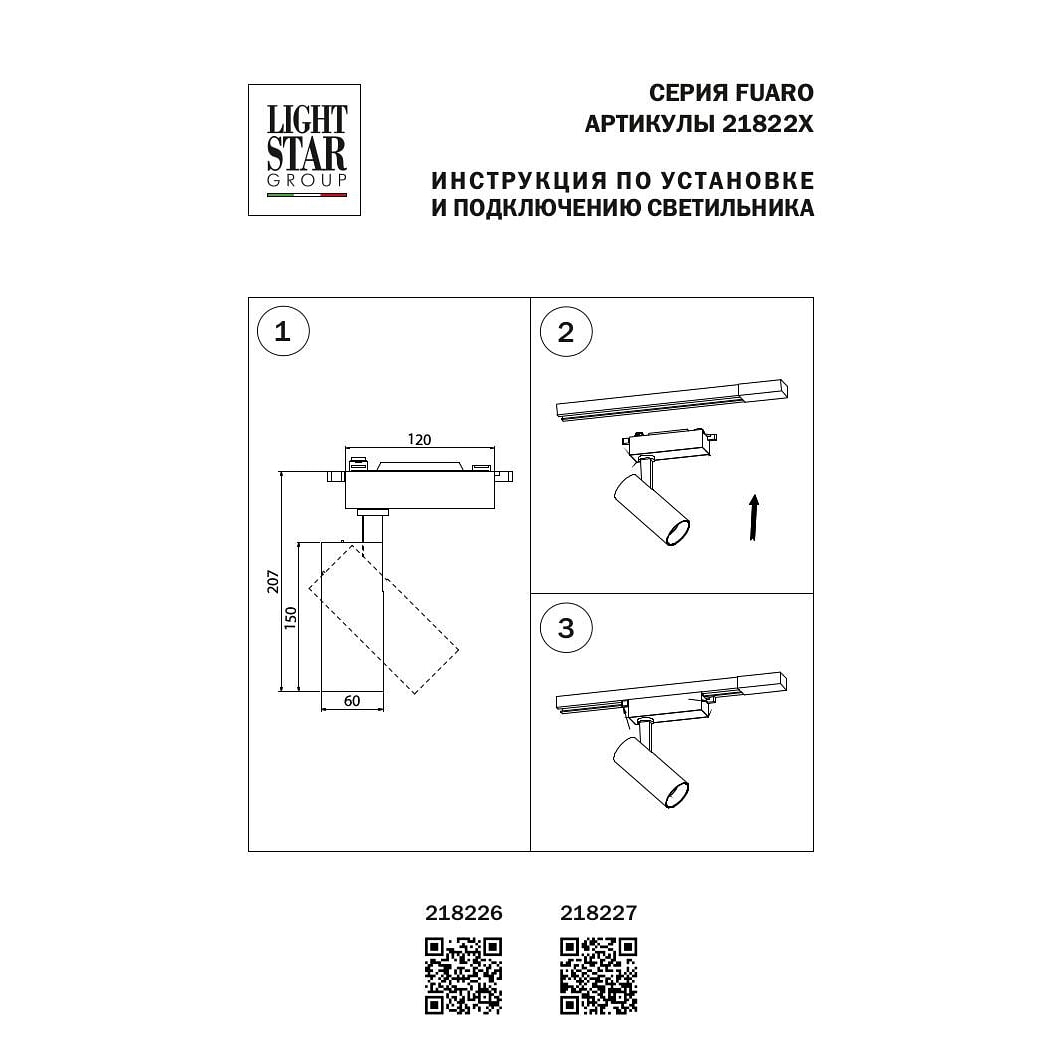 LIGHT STAR GROUP

СЕРИЯ FUARO
АРТИКУЛЫ 21822X

ИНСТРУКЦИЯ ПО УСТАНОВКЕ
И ПОДКЛЮЧЕНИЮ СВЕТИЛЬНИКА

1

120
207
150
60

2

3

218226 218227