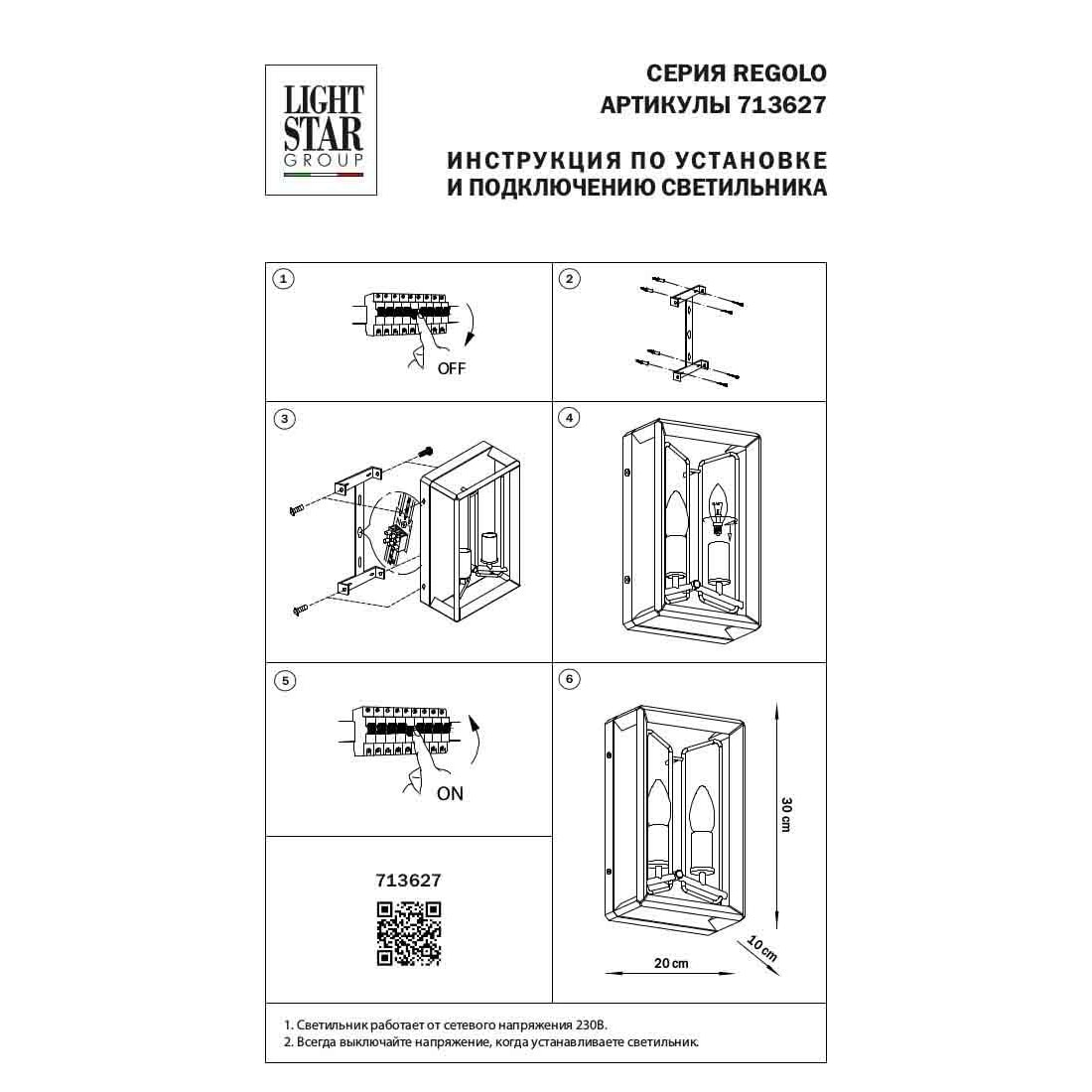 LIGHT STAR GROUP

СЕРИЯ REGOLO
АРТИКУЛЫ 713627

ИНСТРУКЦИЯ ПО УСТАНОВКЕ
И ПОДКЛЮЧЕНИЮ СВЕТИЛЬНИКА

1

OFF

2

3

4

5

ON

6

30 cm

10 cm

20 cm

713627

1. Светильник работает от сетевого напряжения 230В.
2. Всегда выключайте напряжение, когда устанавливаете светильник.